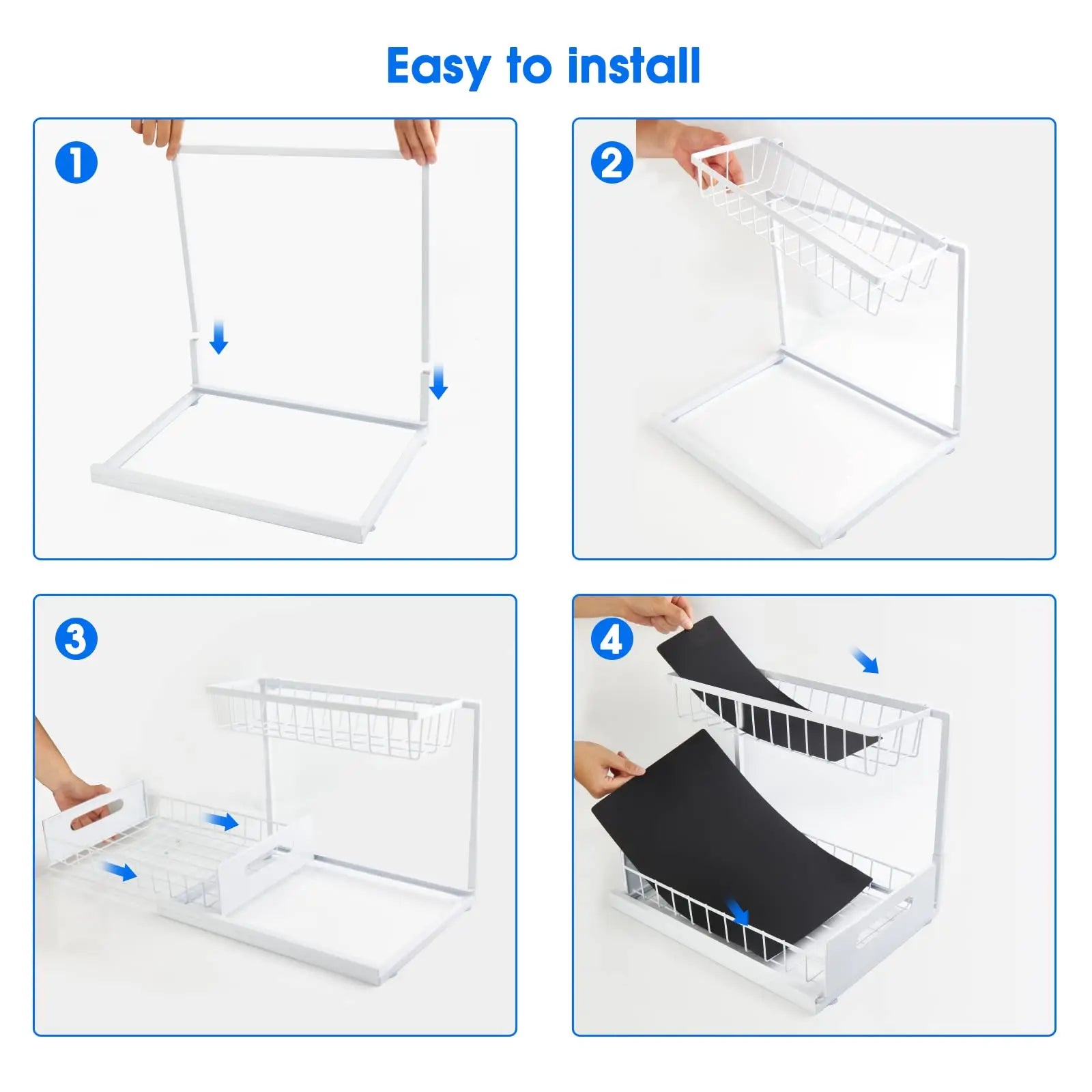 Easy to install

1

2

3

4