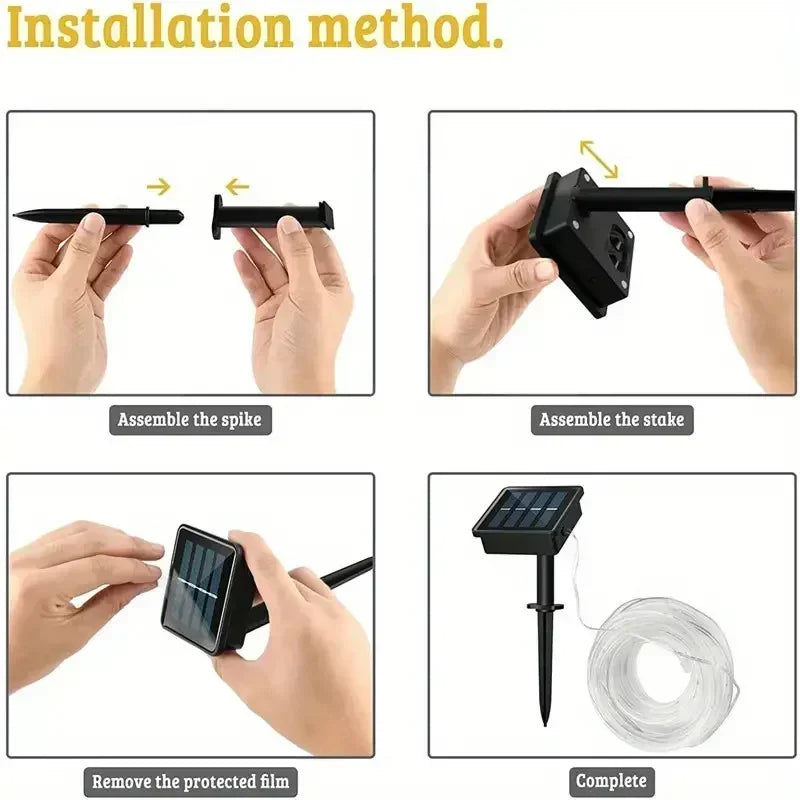 Installation method.

Assemble the spike

Assemble the stake

Remove the protected film

Complete