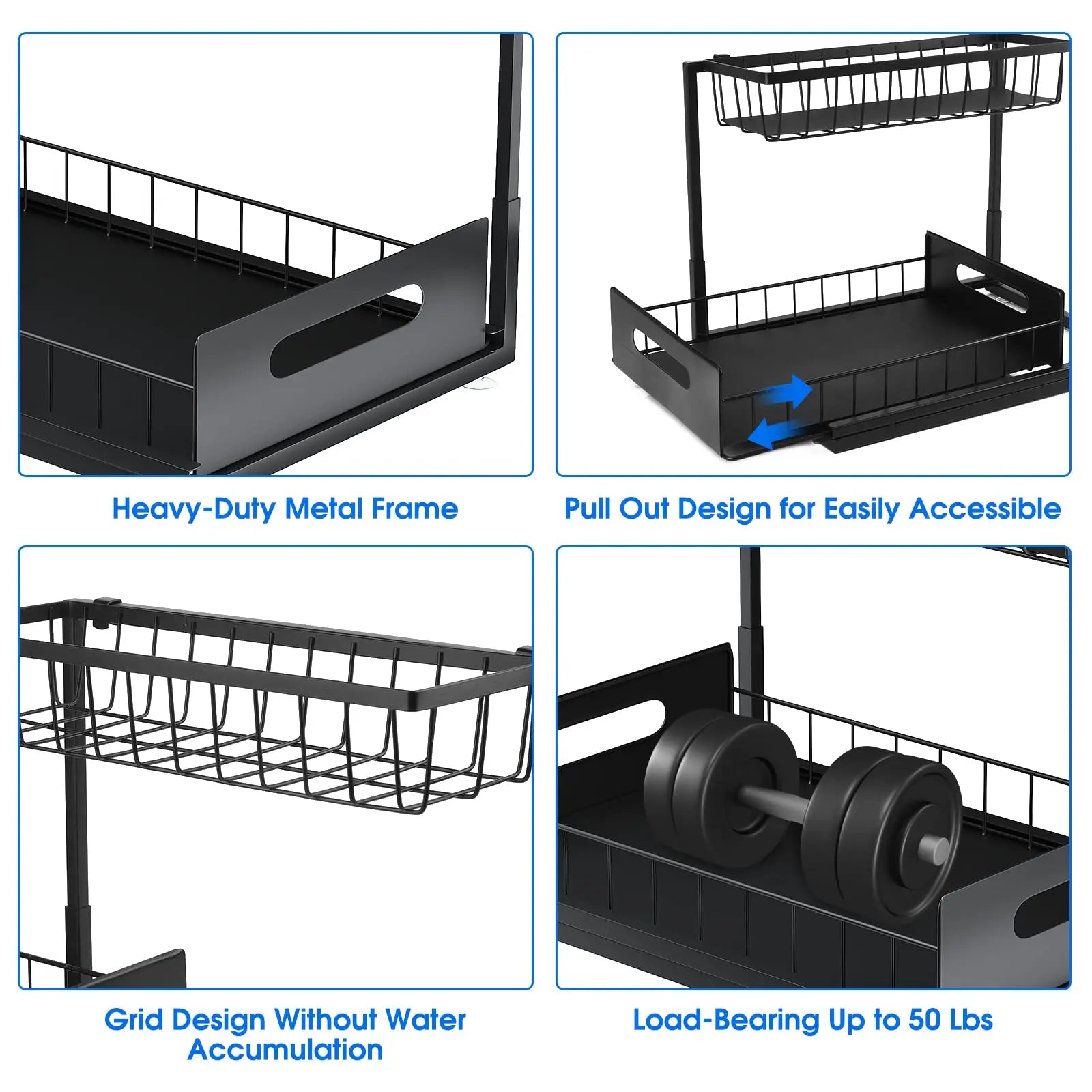 Heavy-Duty Metal Frame

Pull Out Design for Easily Accessible

Grid Design Without Water Accumulation

Load-Bearing Up to 50 Lbs